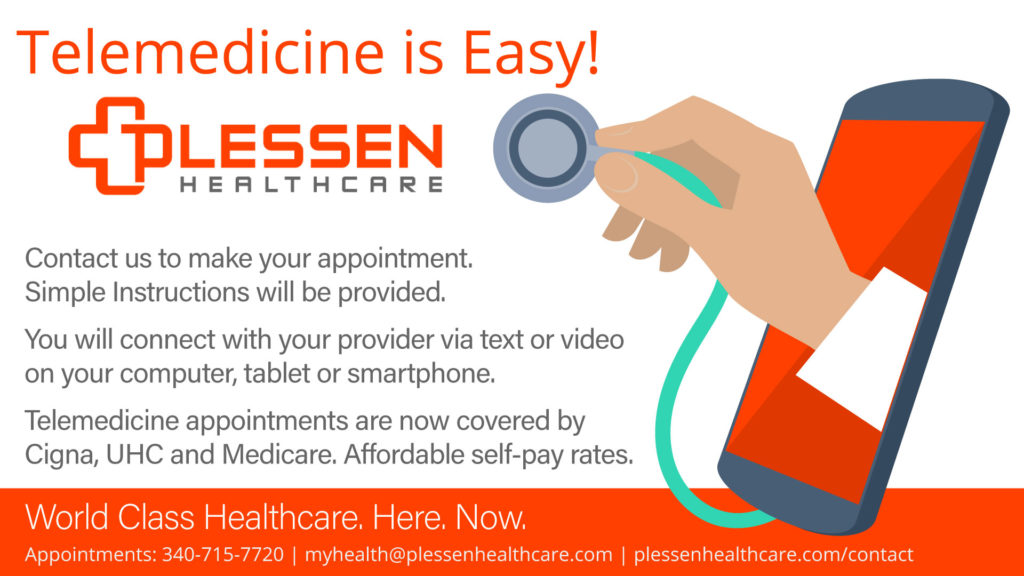 Telemedicine is Easy!

PLESSEN
HEALTHCARE

Contact us to make your appointment. Simple Instructions will be provided.

You will connect with your provider via text or video on your computer, tablet or smartphone.

Telemedicine appointments are now covered by Cigna, UHC and Medicare. Affordable self-pay rates.

World Class Healthcare. Here. Now.

Appointments: 340-715-7720 | myhealth@plessenhealthcare.com | plessenhealthcare.com/contact